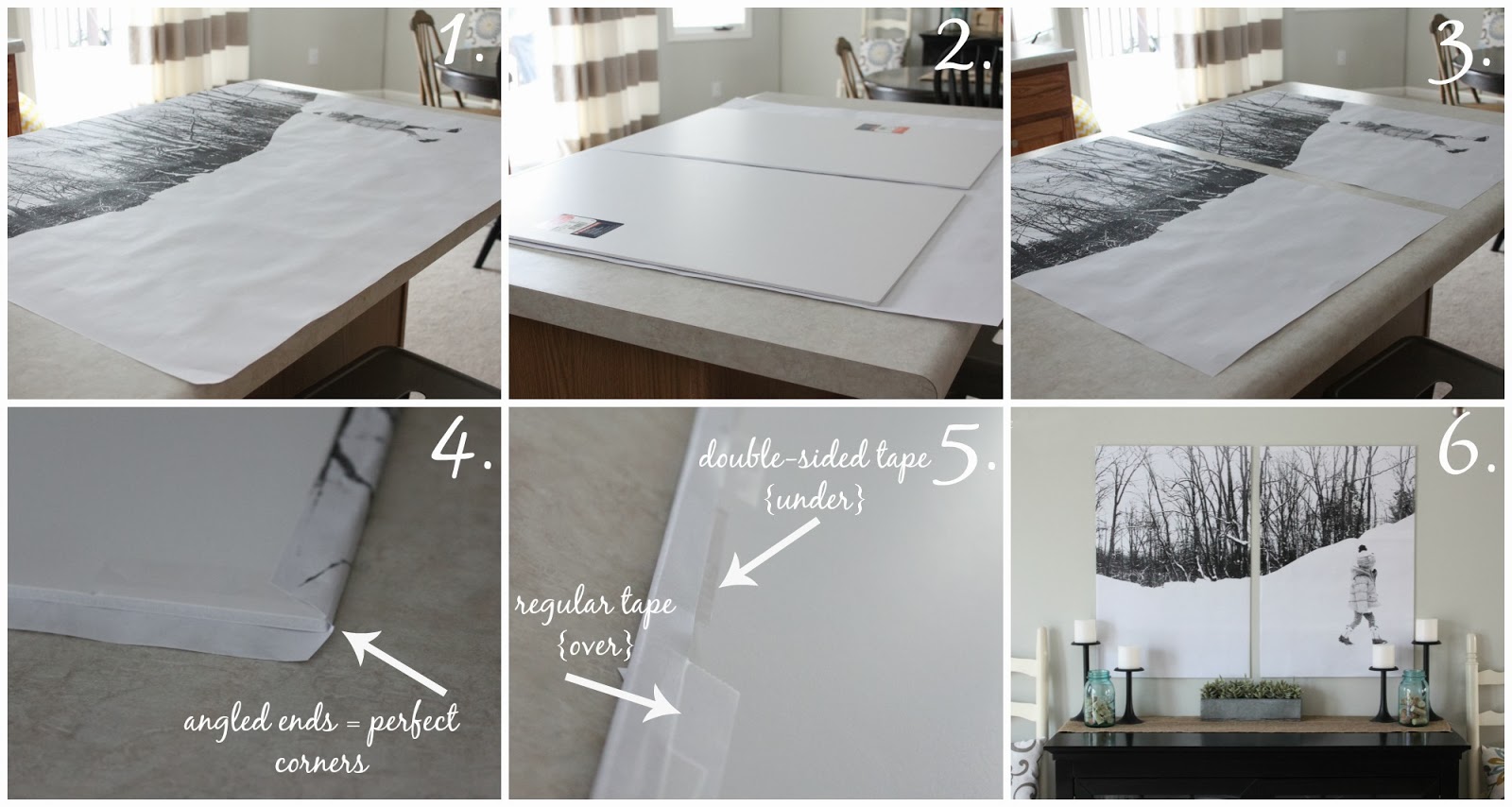 1.

2.

3.

4.

angled ends = perfect corners

5.

double-sided tape {under}

regular tape {over}

6.