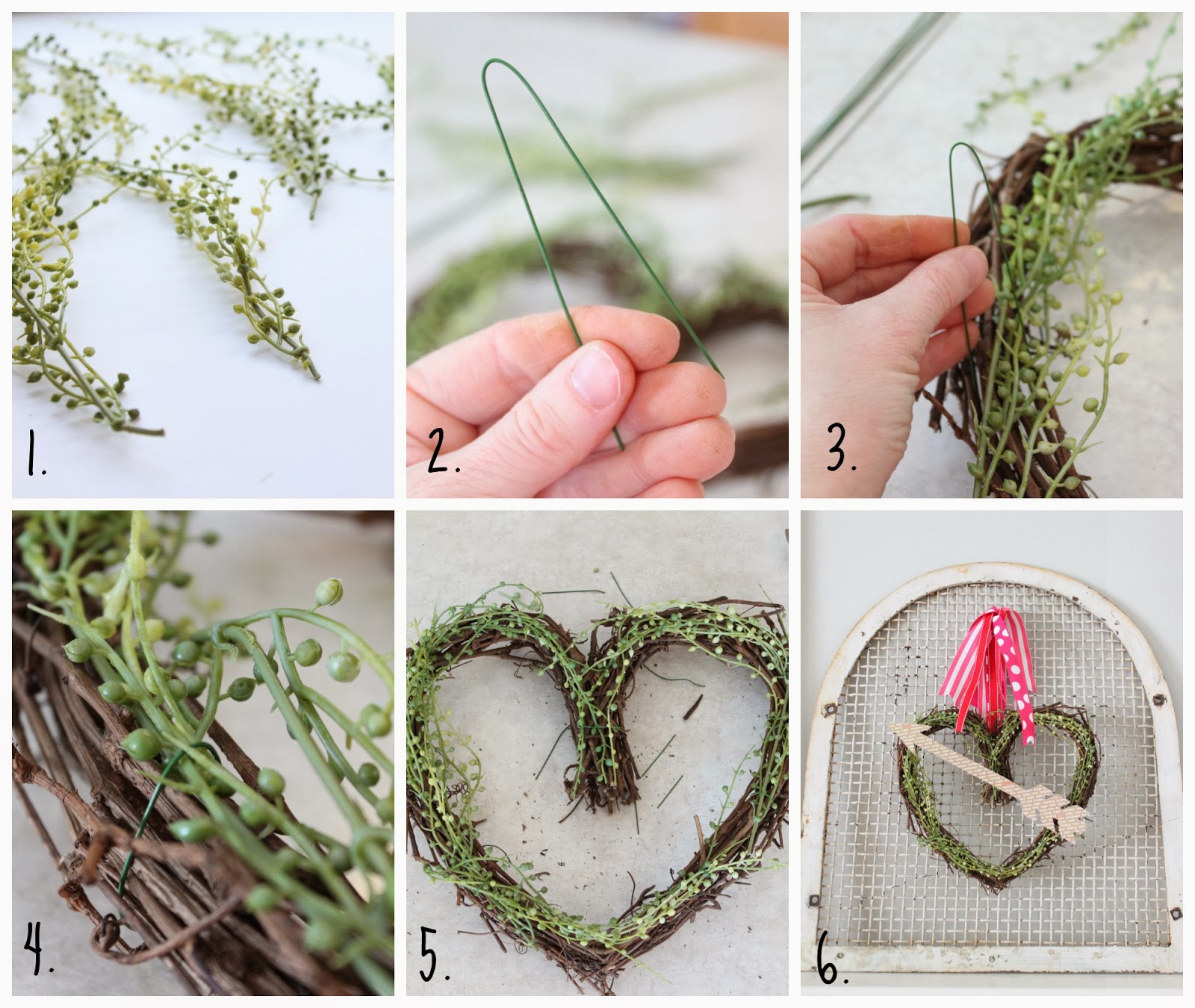 1.

2.

3.

4.

5.

6.